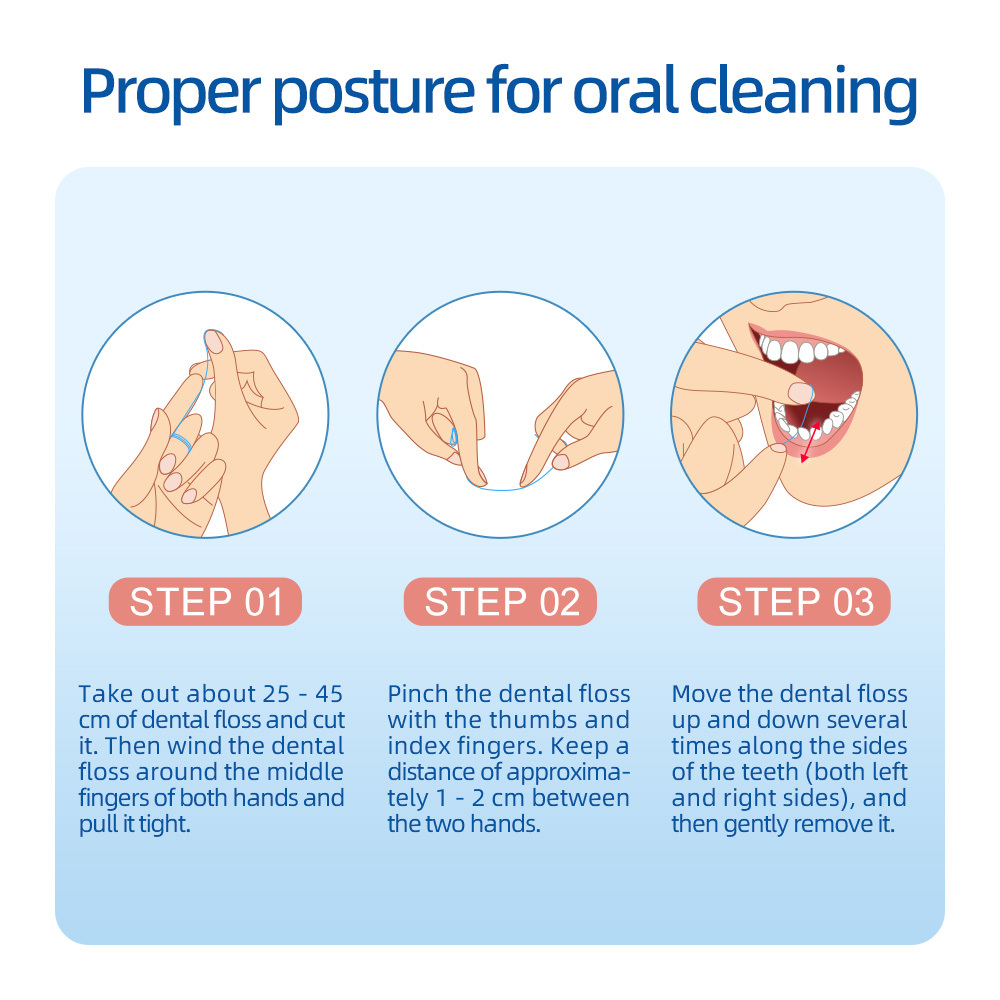 Proper posture for oral cleaning

STEP 01

Take out about 25 - 45 cm of dental floss and cut it. Then wind the dental floss around the middle fingers of both hands and pull it tight.

STEP 02

Pinch the dental floss with the thumbs and index fingers. Keep a distance of approximately 1 - 2 cm between the two hands.

STEP 03

Move the dental floss up and down several times along the sides of the teeth (both left and right sides), and then gently remove it.