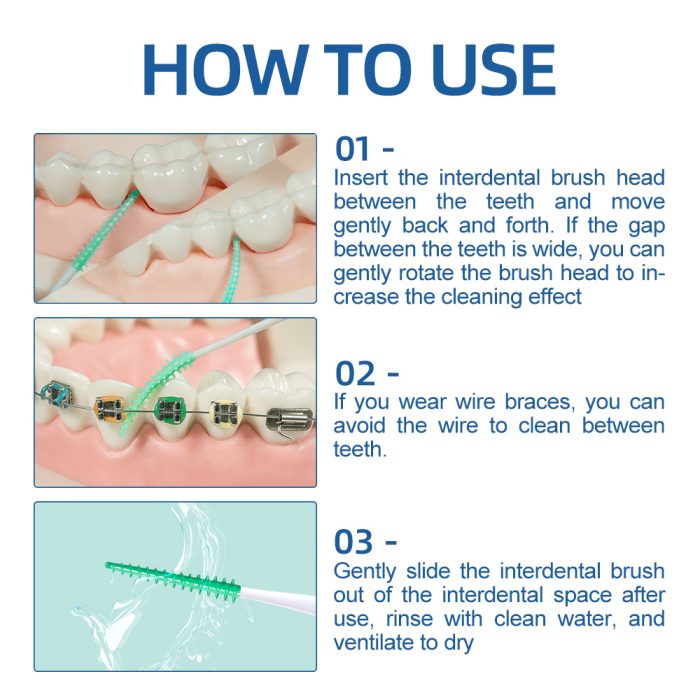 HOW TO USE

01 -
Insert the interdental brush head between the teeth and move gently back and forth. If the gap between the teeth is wide, you can gently rotate the brush head to increase the cleaning effect

02 -
If you wear wire braces, you can avoid the wire to clean between teeth.

03 -
Gently slide the interdental brush out of the interdental space after use, rinse with clean water, and ventilate to dry