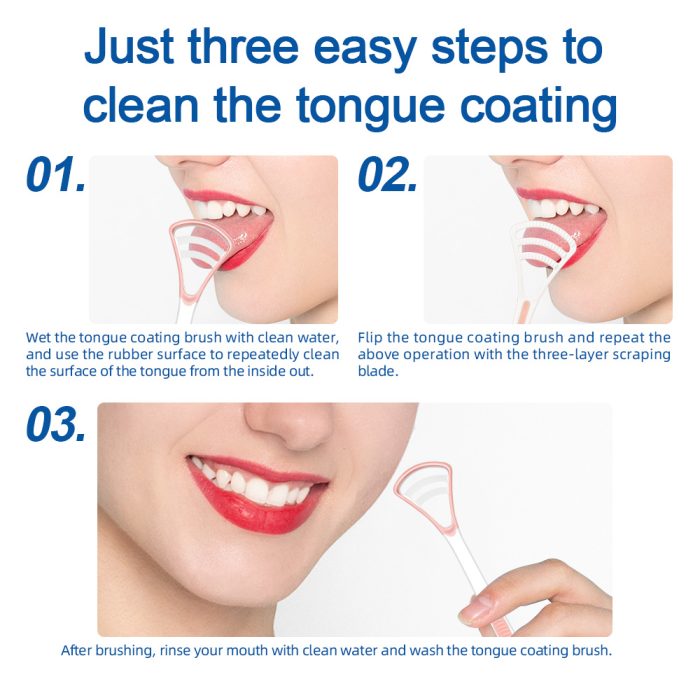 Just three easy steps to clean the tongue coating

01.

Wet the tongue coating brush with clean water, and use the rubber surface to repeatedly clean the surface of the tongue from the inside out.

02.

Flip the tongue coating brush and repeat the above operation with the three-layer scraping blade.

03.

After brushing, rinse your mouth with clean water and wash the tongue coating brush.